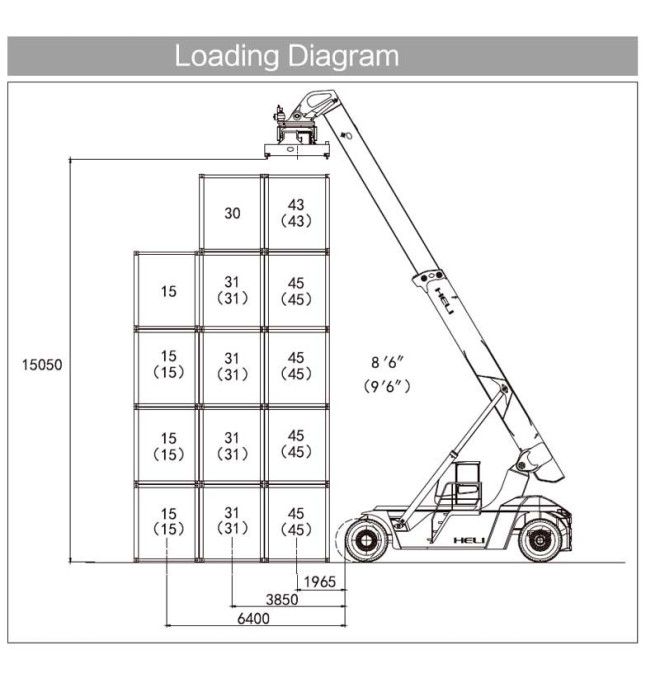 Loading Diagram

15050

30

43
(43)

15

31
(31)

45
(45)

15
(15)

31
(31)

45
(45)

15
(15)

31
(31)

45
(45)

15
(15)

31
(31)

45
(45)

8′6″
(9′6″)

HELI

HELI

1965

3850

6400