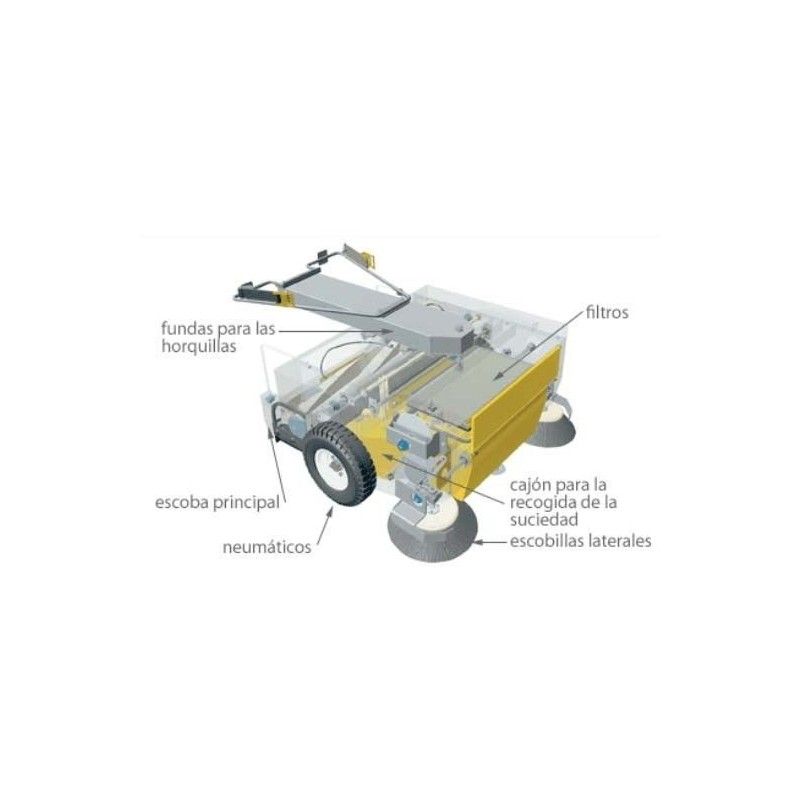 fundas para las horquillas

filtros

escoba principal

neumáticos

cajón para la recogida de la suciedad

escobillas laterales